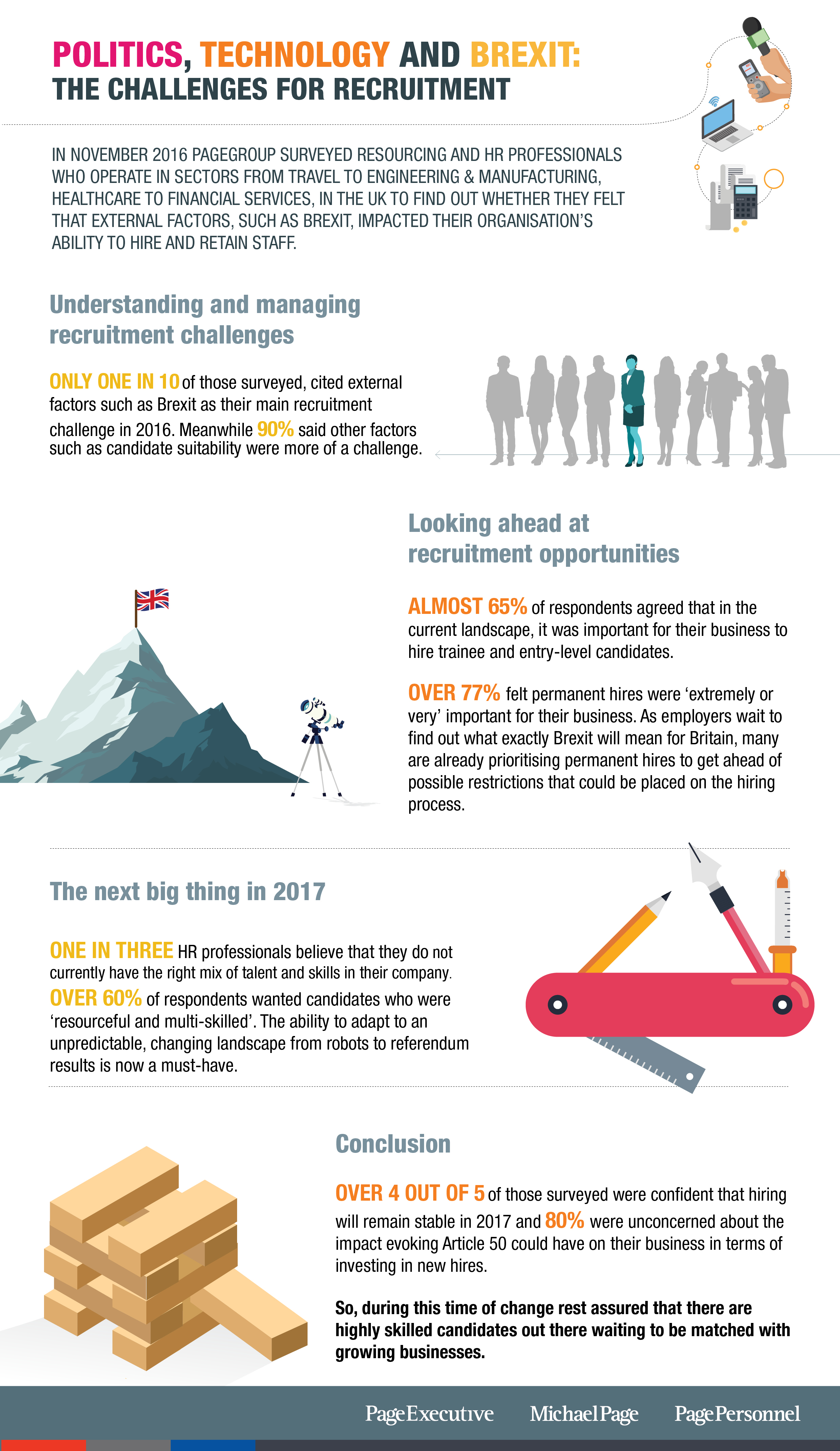 POLITICS, TECHNOLOGY AND BREXIT:
THE CHALLENGES FOR RECRUITMENT

IN NOVEMBER 2016 PAGEGROUP SURVEYED RESOURCING AND HR PROFESSIONALS WHO OPERATE IN SECTORS FROM TRAVEL TO ENGINEERING & MANUFACTURING, HEALTHCARE TO FINANCIAL SERVICES, IN THE UK TO FIND OUT WHETHER THEY FELT THAT EXTERNAL FACTORS, SUCH AS BREXIT, IMPACTED THEIR ORGANISATION'S ABILITY TO HIRE AND RETAIN STAFF.

Understanding and managing recruitment challenges

ONLY ONE IN 10 of those surveyed, cited external factors such as Brexit as their main recruitment challenge in 2016. Meanwhile 90% said other factors such as candidate suitability were more of a challenge.

Looking ahead at recruitment opportunities

ALMOST 65% of respondents agreed that in the current landscape, it was important for their business to hire trainee and entry-level candidates.

OVER 77% felt permanent hires were 'extremely or very' important for their business. As employers wait to find out what exactly Brexit will mean for Britain, many are already prioritising permanent hires to get ahead of possible restrictions that could be placed on the hiring process.

The next big thing in 2017

ONE IN THREE HR professionals believe that they do not currently have the right mix of talent and skills in their company. OVER 60% of respondents wanted candidates who were 'resourceful and multi-skilled'. The ability to adapt to an unpredictable, changing landscape from robots to referendum results is now a must-have.

Conclusion

OVER 4 OUT OF 5 of those surveyed were confident that hiring will remain stable in 2017 and 80% were unconcerned about the impact evoking Article 50 could have on their business in terms of investing in new hires.

So, during this time of change rest assured that there are highly skilled candidates out there waiting to be matched with growing businesses.

PageExecutive MichaelPage PagePersonnel